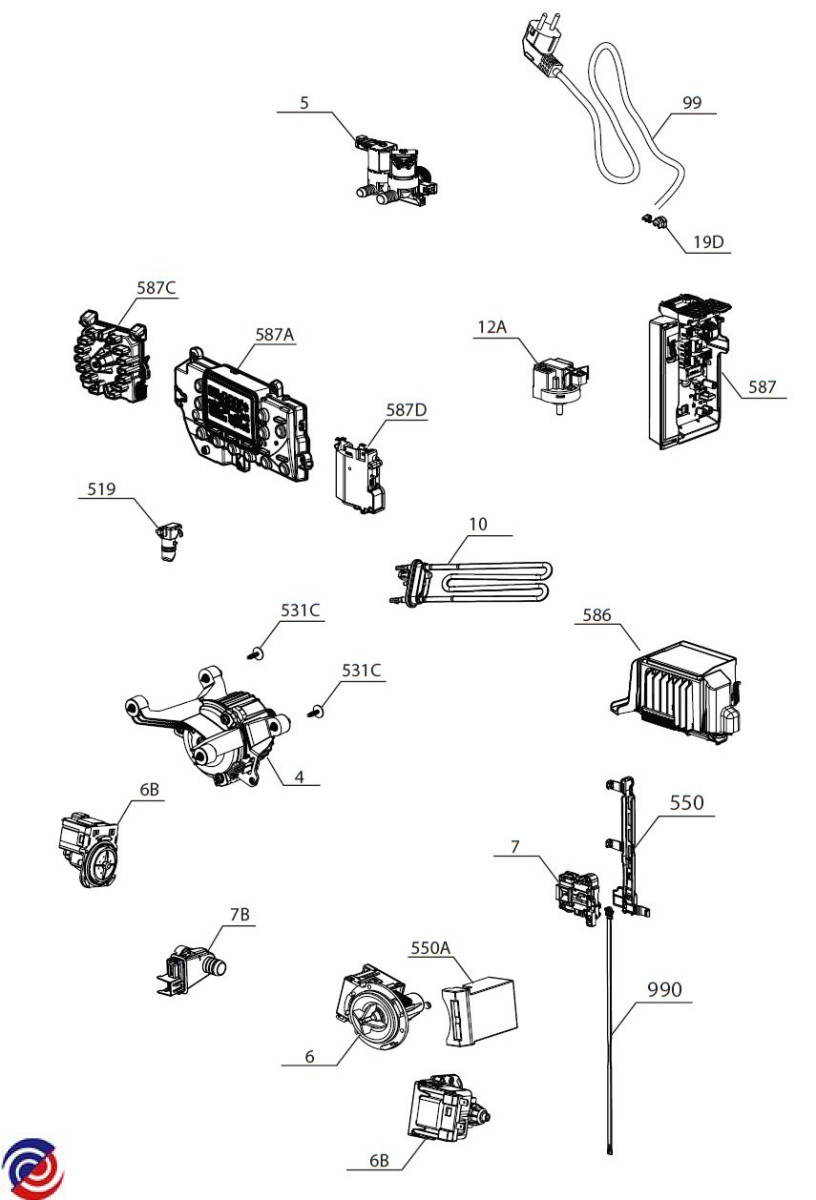 5

99

19D

587C

587A

12A

587

587D

519

10

531C

531C

586

4

6B

550

7

7B

550A

990

6

6B